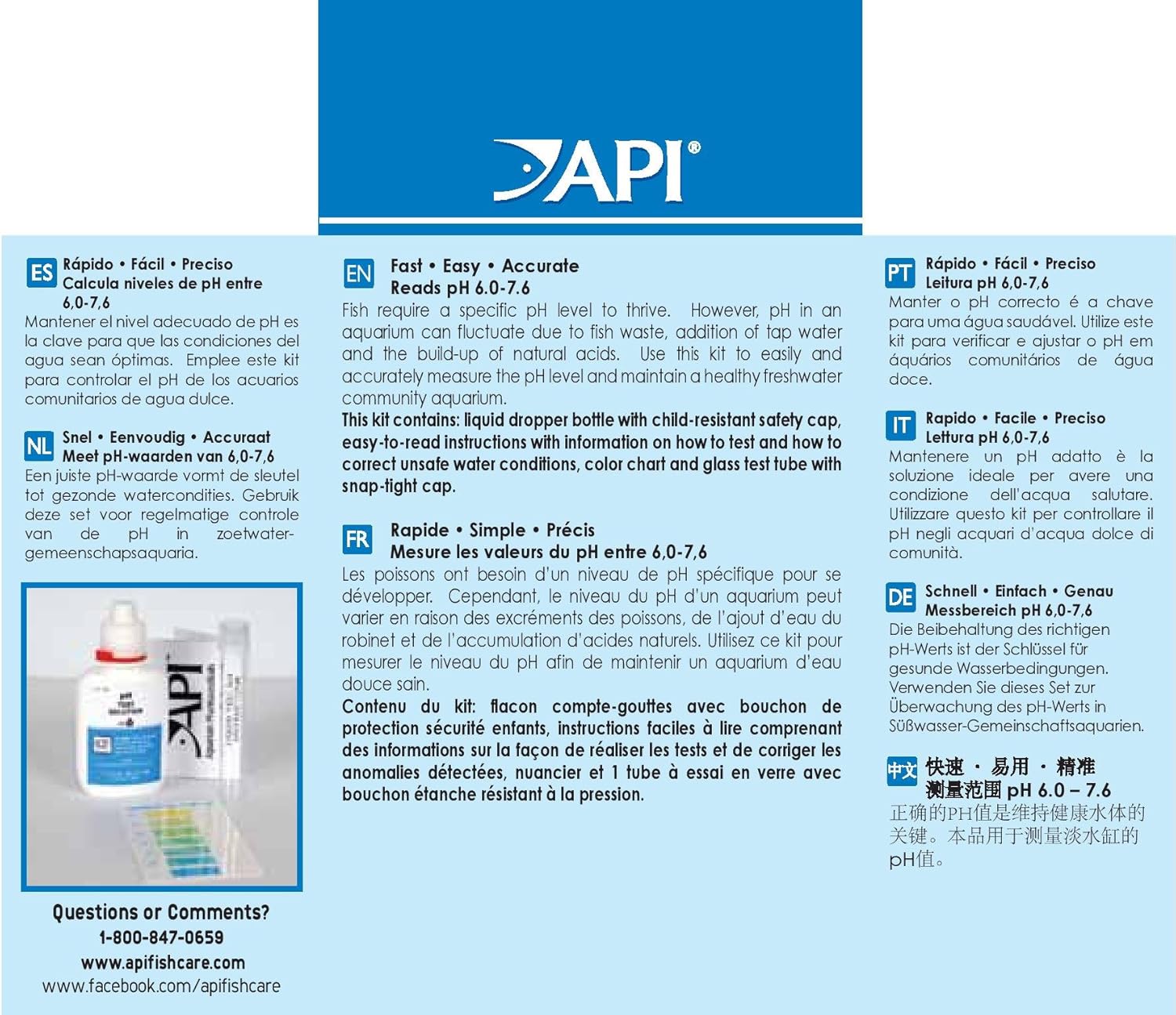 API®

ES Rápido • Fácil • Preciso
Calcula niveles de pH entre 6,0-7,6
Mantener el nivel adecuado de pH es la clave para que las condiciones del agua sean óptimas. Emplee este kit para controlar el pH de los acuarios comunitarios de agua dulce.

NL Snel • Eenvoudig • Accuraat
Meet pH-waarden van 6,0-7,6
Een juiste pH-waarde vormt de sleutel tot gezonde watercondities. Gebruik deze set voor regelmatige controle van de pH in zoetwater-gemeenschapsaquaria.

API

Questions or Comments?
1-800-847-0659
www.apifishcare.com
www.facebook.com/apifishcare

EN Fast • Easy • Accurate
Reads pH 6.0-7.6
Fish require a specific pH level to thrive. However, pH in an aquarium can fluctuate due to fish waste, addition of tap water and the build-up of natural acids. Use this kit to easily and accurately measure the pH level and maintain a healthy freshwater community aquarium.
This kit contains: liquid dropper bottle with child-resistant safety cap, easy-to-read instructions with information on how to test and how to correct unsafe water conditions, color chart and glass test tube with snap-tight cap.

FR Rapide • Simple • Précis
Mesure les valeurs du pH entre 6,0-7,6
Les poissons ont besoin d'un niveau de pH spécifique pour se développer. Cependant, le niveau du pH d'un aquarium peut varier en raison des excréments des poissons, de l'ajout d'eau du robinet et de l'accumulation d'acides naturels. Utilisez ce kit pour mesurer le niveau du pH afin de maintenir un aquarium d'eau douce sain.
Contenu du kit: flacon compte-gouttes avec bouchon de protection sécurité enfants, instructions faciles à lire comprenant des informations sur la façon de réaliser les tests et de corriger les anomalies détectées, nuancier et 1 tube à essai en verre avec bouchon étanche résistant à la pression.

PT Rápido • Fácil • Preciso
Leitura pH 6,0-7,6
Manter o pH correcto é a chave para uma água saudável. Utilize este kit para verificar e ajustar o pH em áquários comunitários de água doce.

IT Rapido • Facile • Preciso
Lettura pH 6,0-7,6
Mantenere un pH adatto è la soluzione ideale per avere una condizione dell'acqua salutare. Utilizzare questo kit per controllare il pH negli acquari d'acqua dolce di comunità.

DE Schnell • Einfach • Genau
Messbereich pH 6,0-7,6
Die Beibehaltung des richtigen pH-Werts ist der Schlüssel für gesunde Wasserbedingungen. Verwenden Sie dieses Set zur Überwachung des pH-Werts in Süßwasser-Gemeinschaftsaquarien.

中文 快速 · 易用 · 精准
测量范围 pH 6.0 – 7.6
正确的PH值是维持健康水体的关键。本品用于测量淡水缸的pH值。