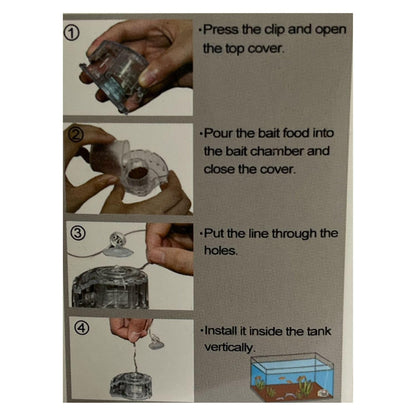 ①

·Press the clip and open the top cover.

②

·Pour the bait food into the bait chamber and close the cover.

③

·Put the line through the holes.

④

·Install it inside the tank vertically.