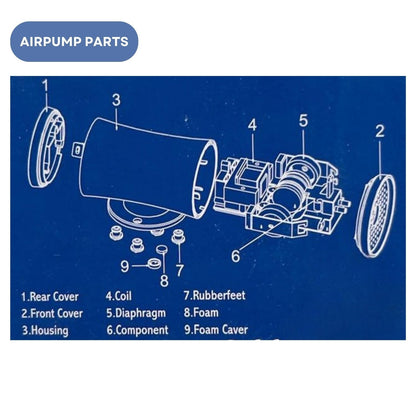 AIRPUMP PARTS

1

3

4

5

2

6

9

8

7

1.Rear Cover
2.Front Cover
3.Housing

4.Coil
5.Diaphragm
6.Component

7.Rubberfeet
8.Foam
9.Foam Caver