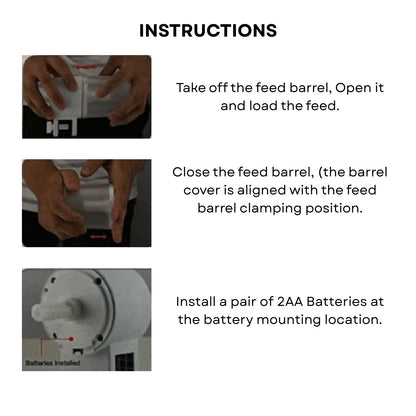 INSTRUCTIONS

Take off the feed barrel, Open it and load the feed.

Close the feed barrel, (the barrel cover is aligned with the feed barrel clamping position.

Batteries Installed

Install a pair of 2AA Batteries at the battery mounting location.