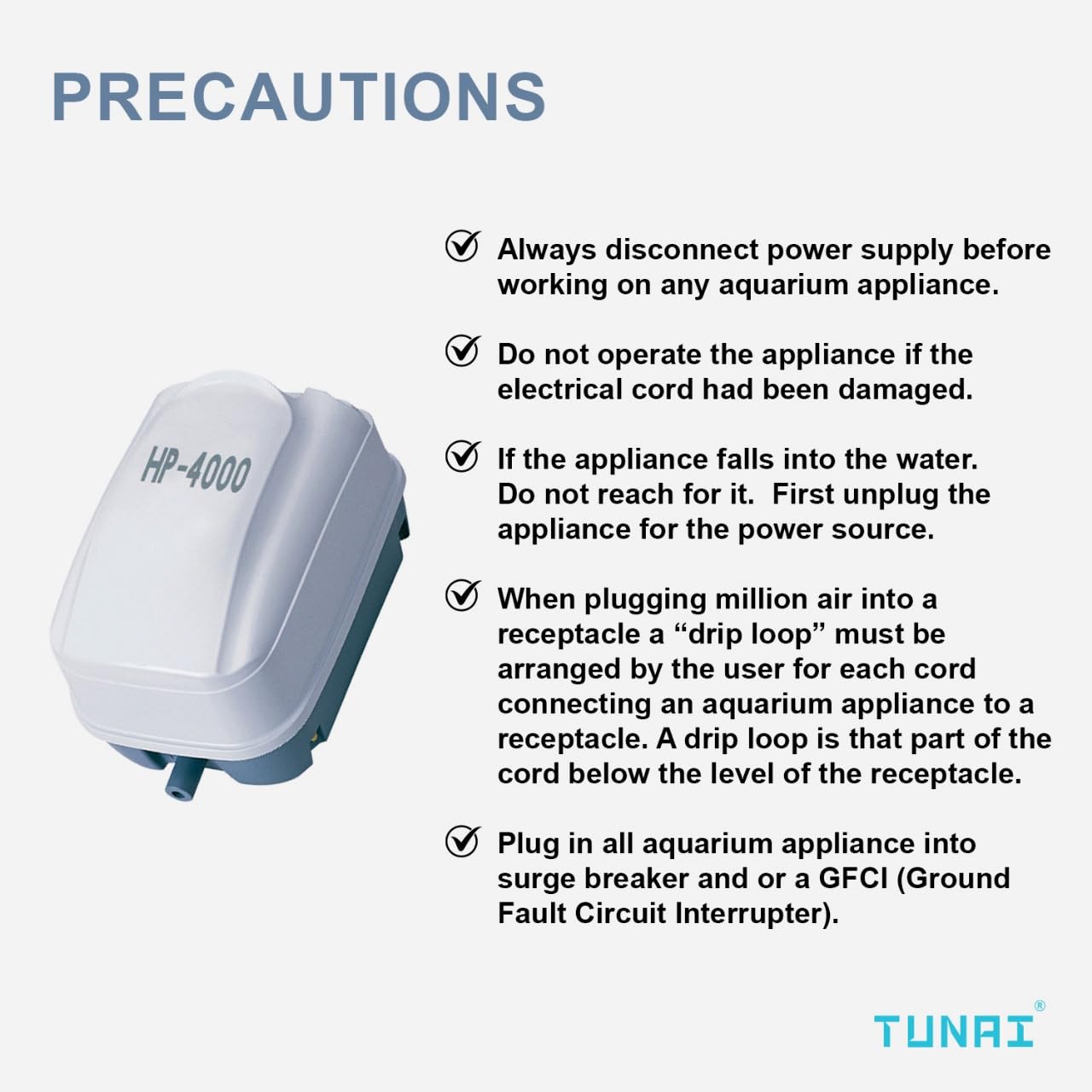 PRECAUTIONS

HP-4000

Always disconnect power supply before working on any aquarium appliance.

Do not operate the appliance if the electrical cord had been damaged.

If the appliance falls into the water. Do not reach for it. First unplug the appliance for the power source.

When plugging million air into a receptacle a “drip loop” must be arranged by the user for each cord connecting an aquarium appliance to a receptacle. A drip loop is that part of the cord below the level of the receptacle.

Plug in all aquarium appliance into surge breaker and or a GFCI (Ground Fault Circuit Interrupter).

TUNAI®