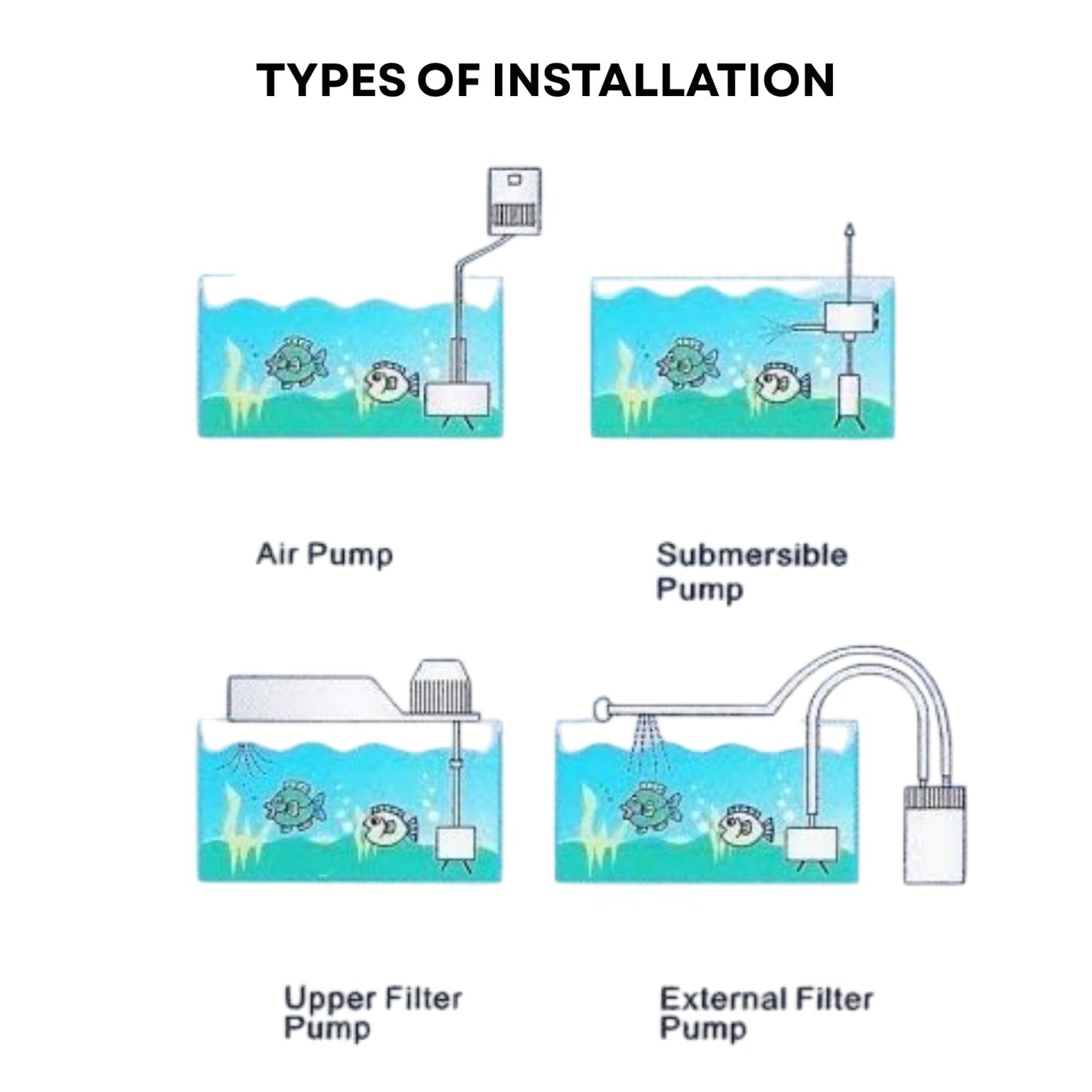 TYPES OF INSTALLATION

Air Pump

Submersible Pump

Upper Filter Pump

External Filter Pump