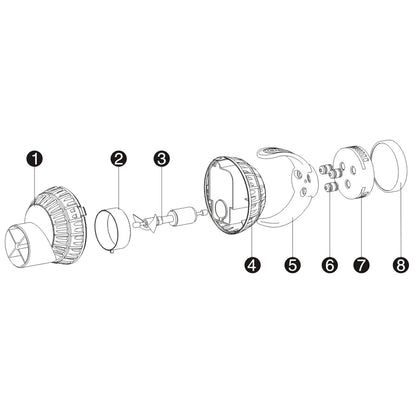 1
2
3
4
5
6
7
8