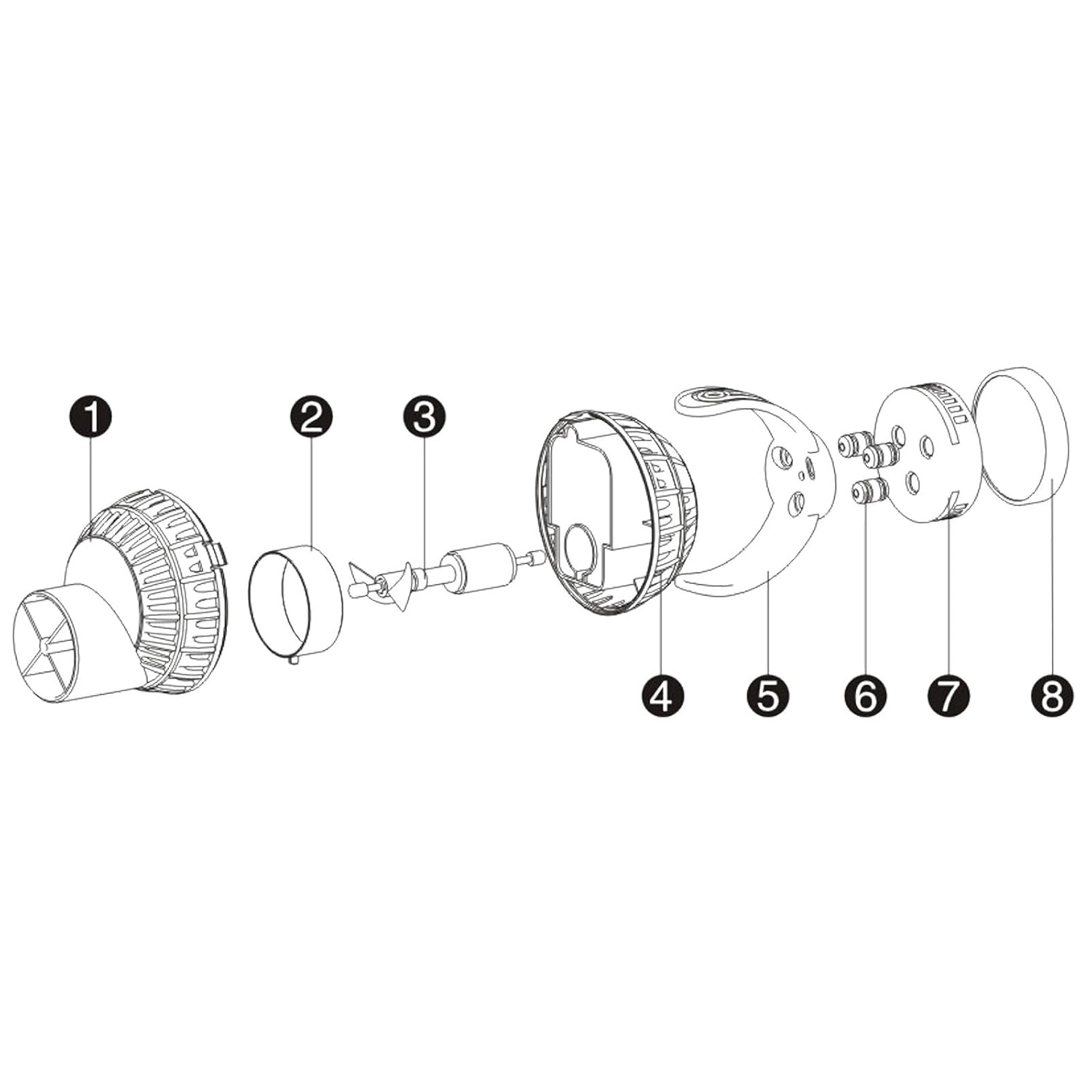 1
2
3
4
5
6
7
8