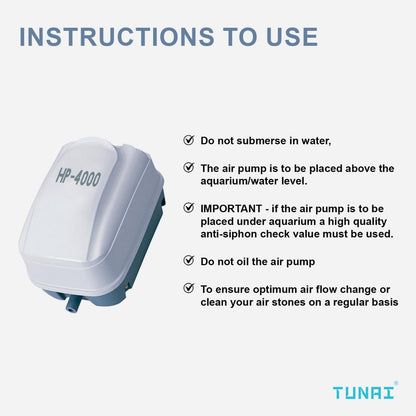 INSTRUCTIONS TO USE

HP-4000

Do not submerse in water,

The air pump is to be placed above the aquarium/water level.

IMPORTANT - if the air pump is to be placed under aquarium a high quality anti-siphon check value must be used.

Do not oil the air pump

To ensure optimum air flow change or clean your air stones on a regular basis

TUNAI®