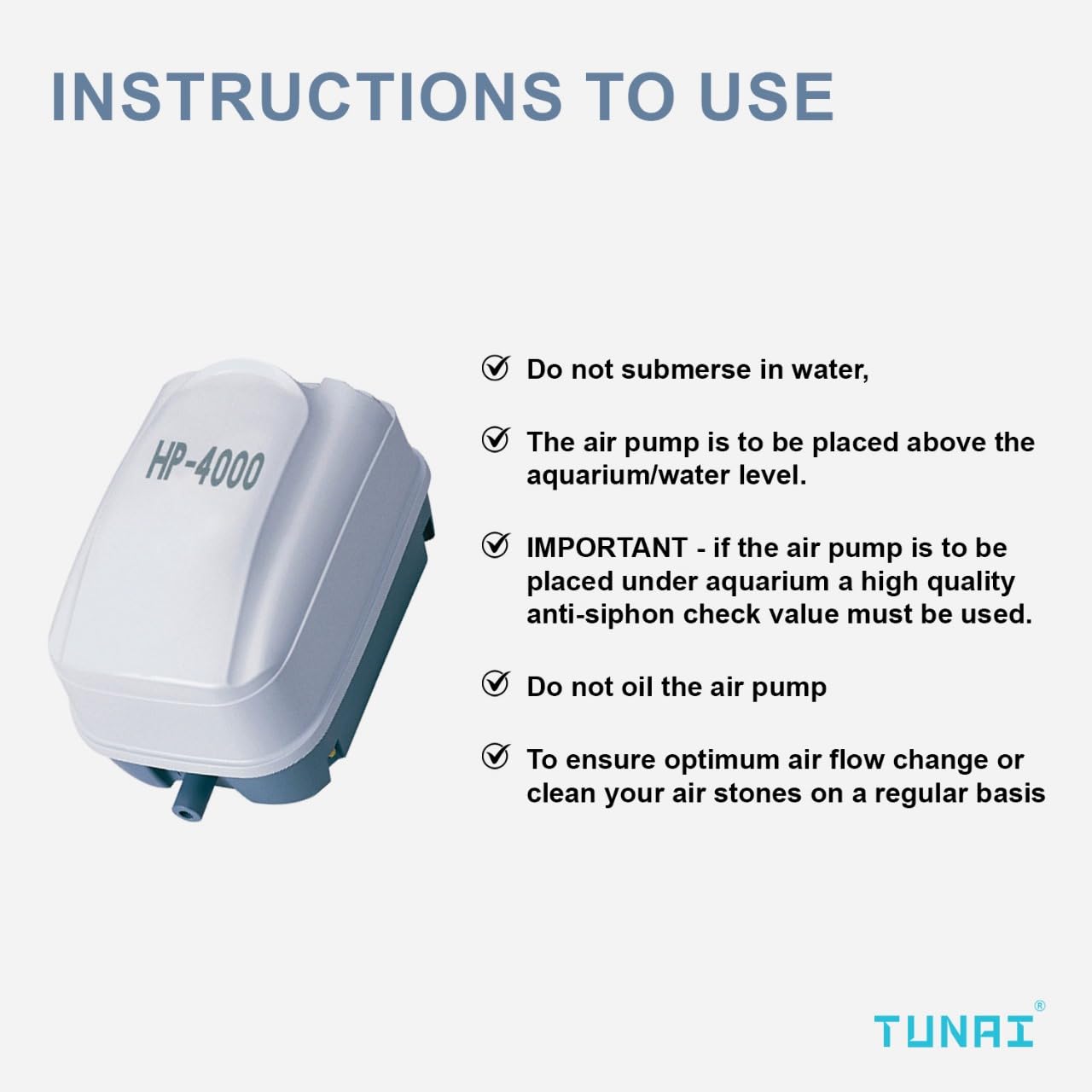 INSTRUCTIONS TO USE

HP-4000

Do not submerse in water,

The air pump is to be placed above the aquarium/water level.

IMPORTANT - if the air pump is to be placed under aquarium a high quality anti-siphon check value must be used.

Do not oil the air pump

To ensure optimum air flow change or clean your air stones on a regular basis

TUNAI®