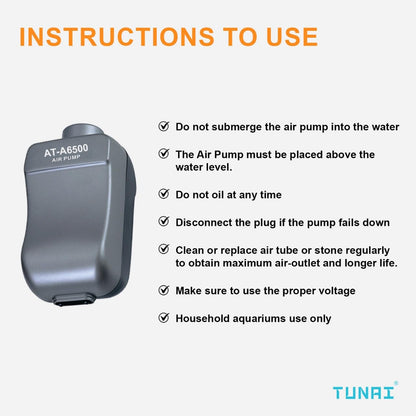 INSTRUCTIONS TO USE

AT-A6500
AIR PUMP

Do not submerge the air pump into the water

The Air Pump must be placed above the water level.

Do not oil at any time

Disconnect the plug if the pump fails down

Clean or replace air tube or stone regularly to obtain maximum air-outlet and longer life.

Make sure to use the proper voltage

Household aquariums use only

TUNAI®