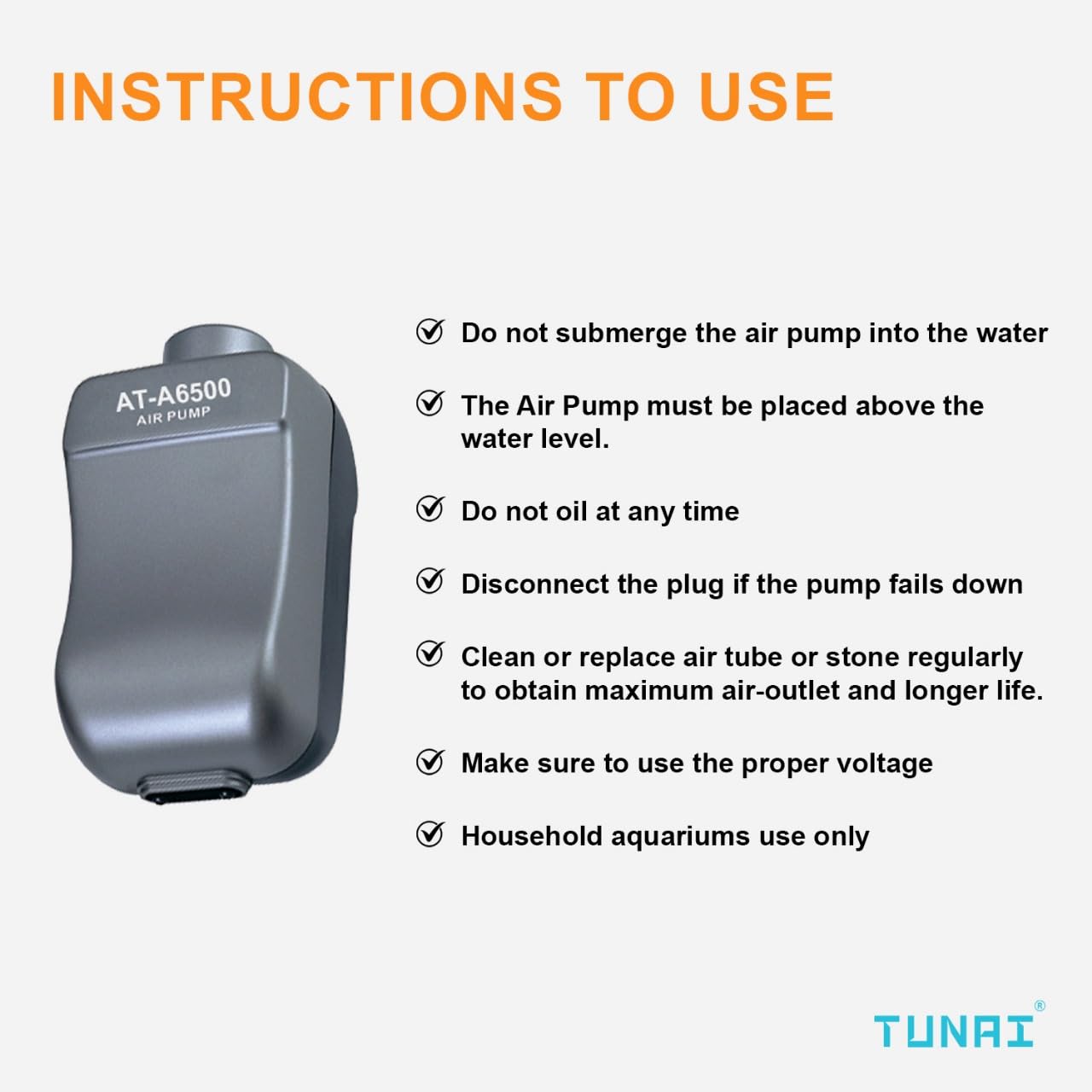 INSTRUCTIONS TO USE

AT-A6500
AIR PUMP

Do not submerge the air pump into the water

The Air Pump must be placed above the water level.

Do not oil at any time

Disconnect the plug if the pump fails down

Clean or replace air tube or stone regularly to obtain maximum air-outlet and longer life.

Make sure to use the proper voltage

Household aquariums use only

TUNAI®