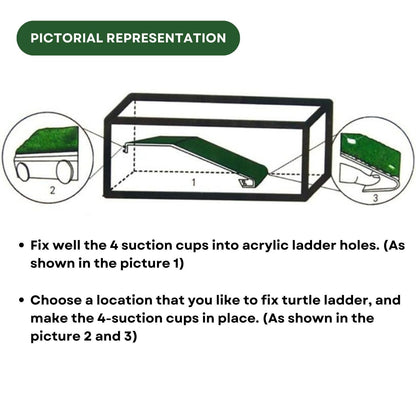 PICTORIAL REPRESENTATION

2

1

3

• Fix well the 4 suction cups into acrylic ladder holes. (As shown in the picture 1)

• Choose a location that you like to fix turtle ladder, and make the 4-suction cups in place. (As shown in the picture 2 and 3)