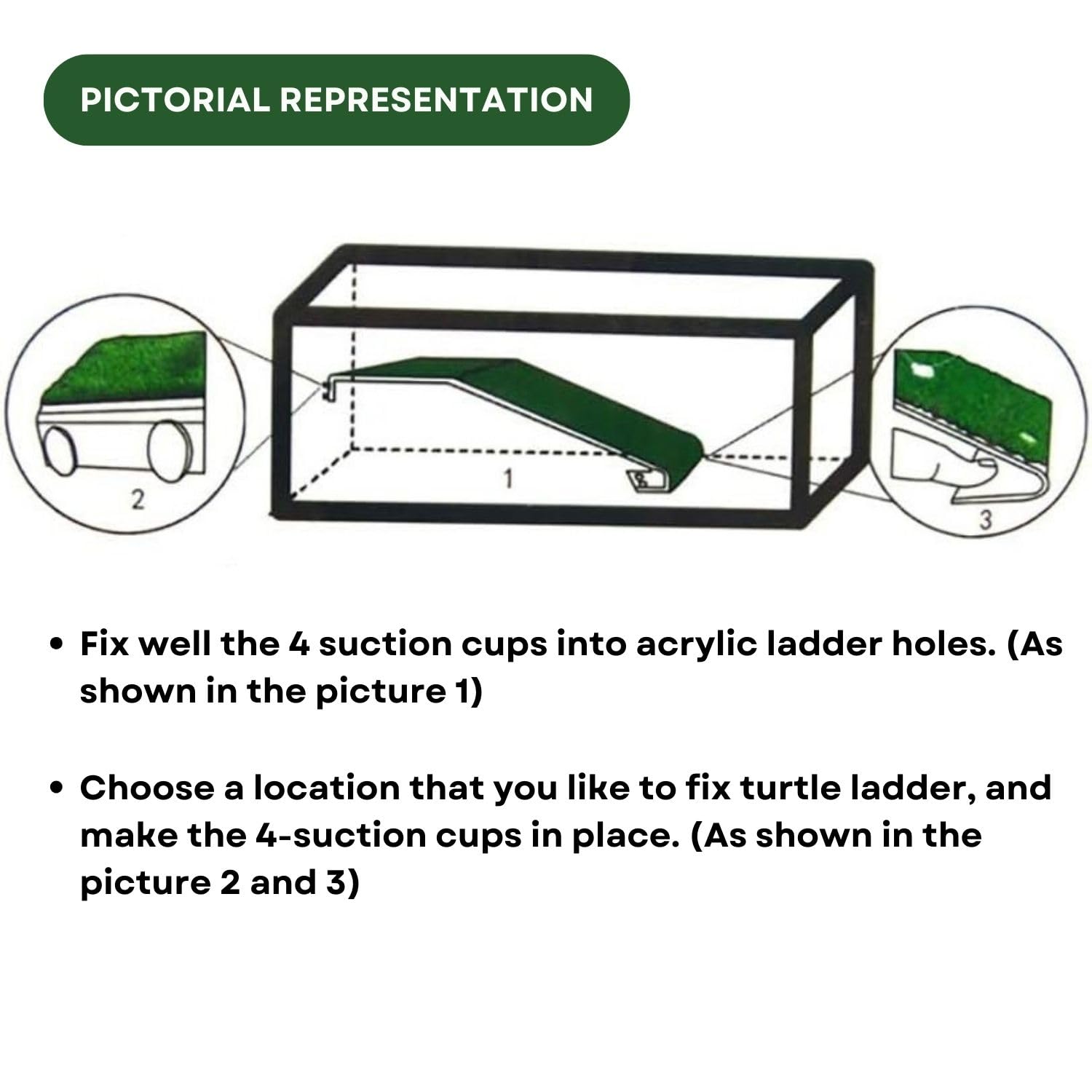 PICTORIAL REPRESENTATION

2

1

3

• Fix well the 4 suction cups into acrylic ladder holes. (As shown in the picture 1)

• Choose a location that you like to fix turtle ladder, and make the 4-suction cups in place. (As shown in the picture 2 and 3)