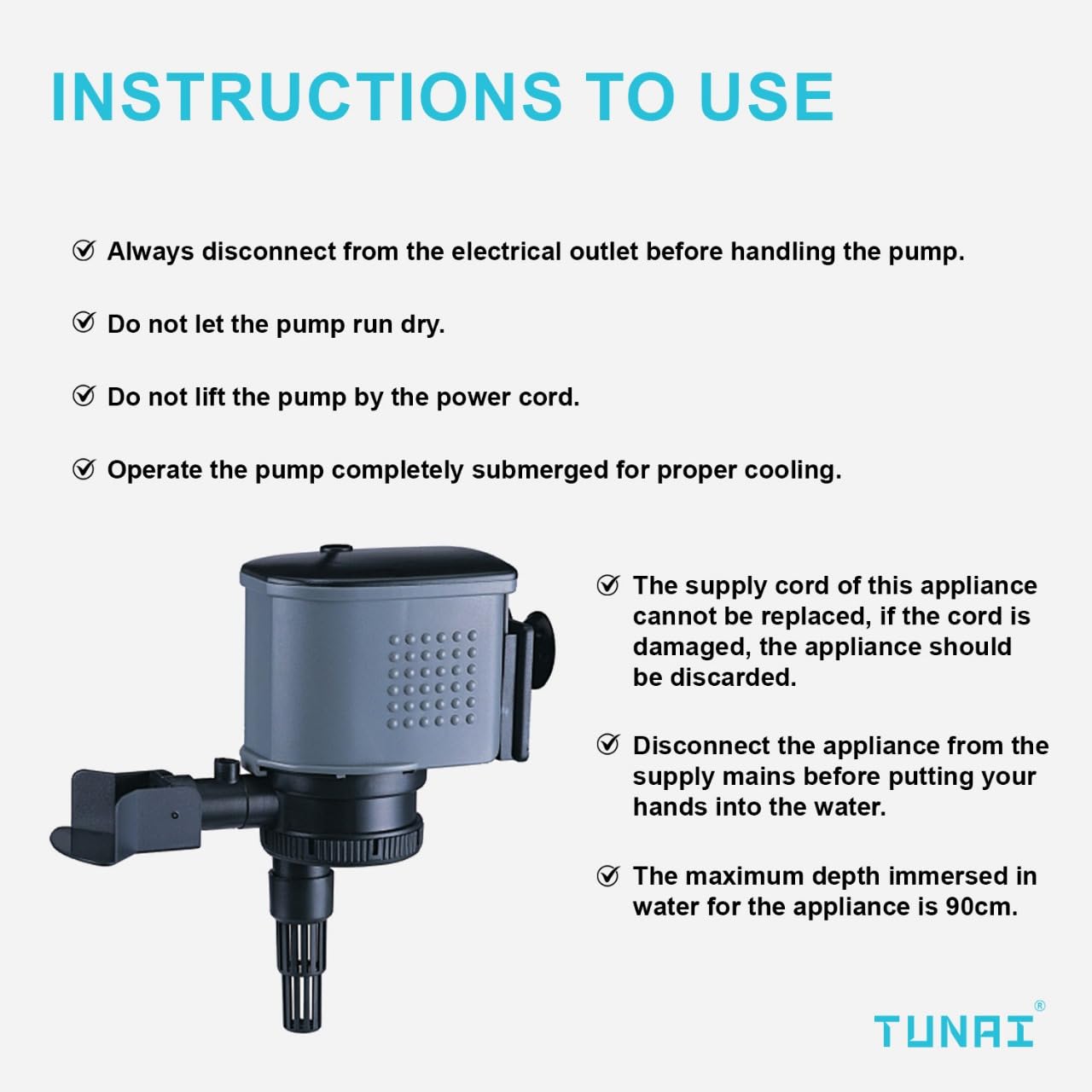 INSTRUCTIONS TO USE

Always disconnect from the electrical outlet before handling the pump.

Do not let the pump run dry.

Do not lift the pump by the power cord.

Operate the pump completely submerged for proper cooling.

The supply cord of this appliance cannot be replaced, if the cord is damaged, the appliance should be discarded.

Disconnect the appliance from the supply mains before putting your hands into the water.

The maximum depth immersed in water for the appliance is 90cm.

TUNAI®