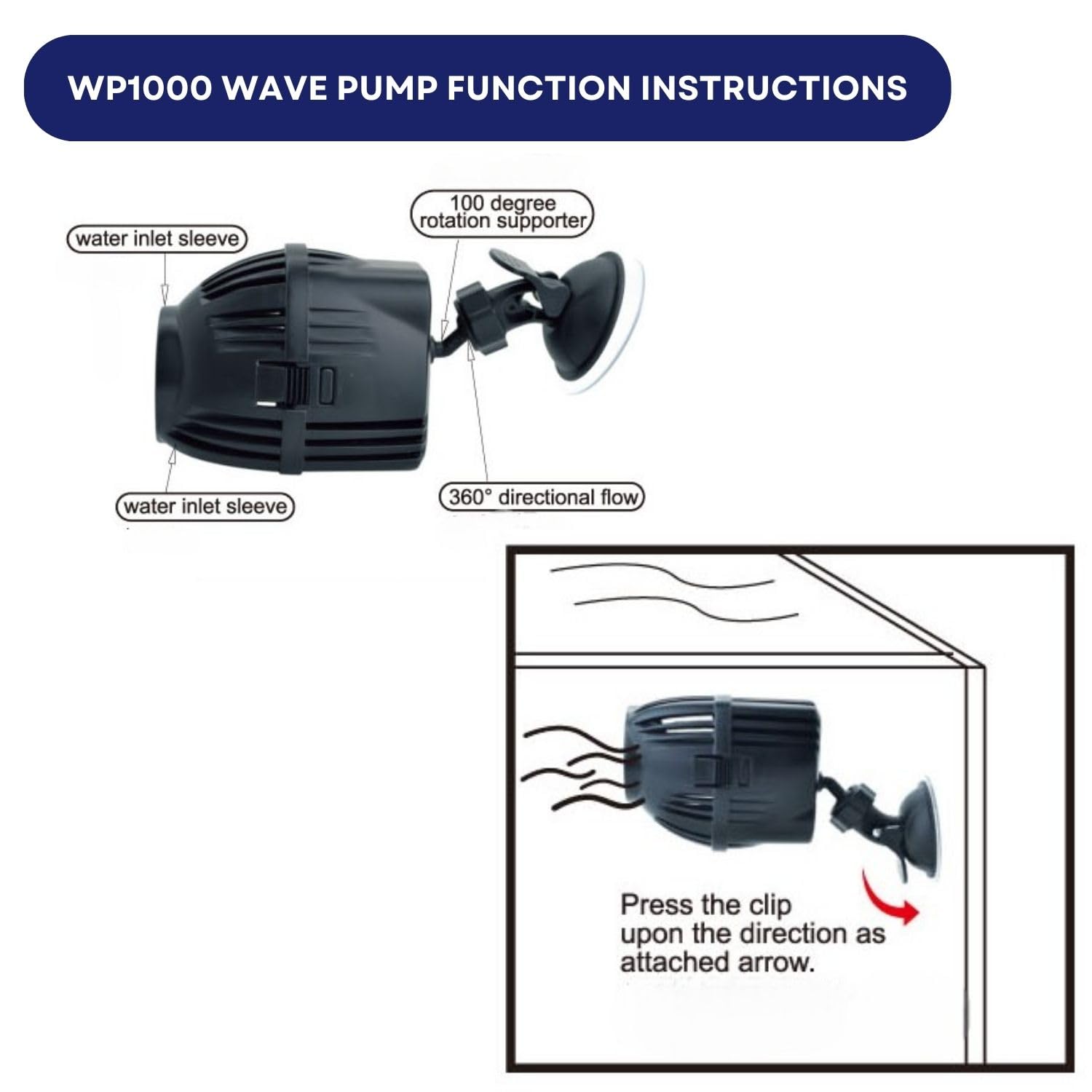 WP1000 WAVE PUMP FUNCTION INSTRUCTIONS

water inlet sleeve

100 degree rotation supporter

water inlet sleeve

360° directional flow

Press the clip upon the direction as attached arrow.