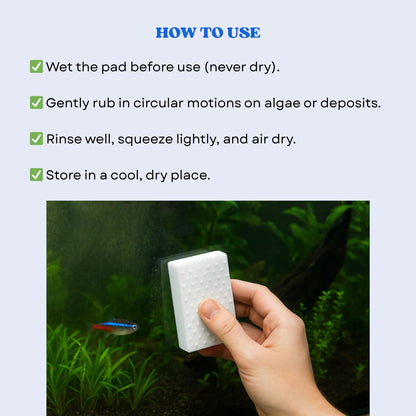 HOW TO USE

✅ Wet the pad before use (never dry).

✅ Gently rub in circular motions on algae or deposits.

✅ Rinse well, squeeze lightly, and air dry.

✅ Store in a cool, dry place.