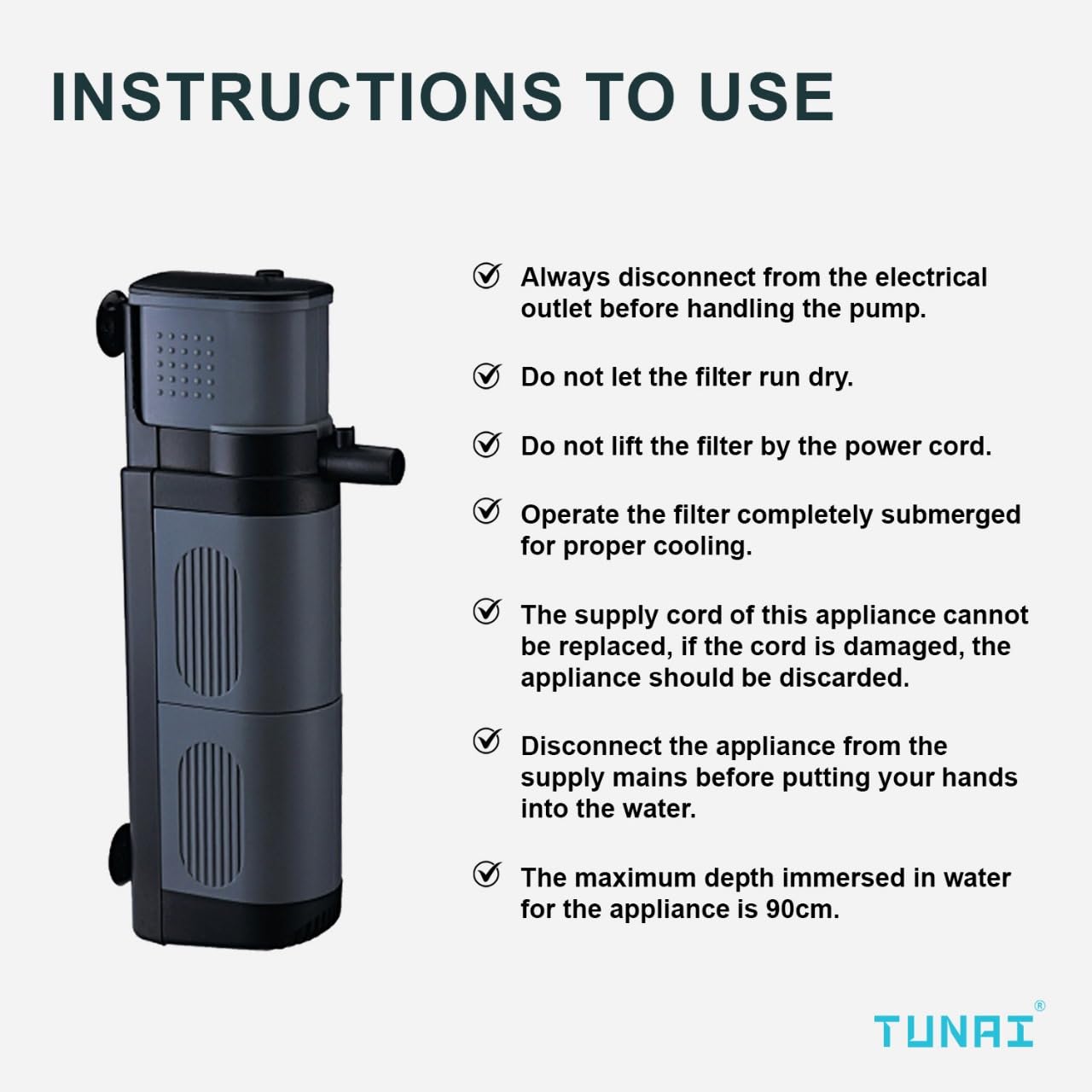 INSTRUCTIONS TO USE

Always disconnect from the electrical outlet before handling the pump.

Do not let the filter run dry.

Do not lift the filter by the power cord.

Operate the filter completely submerged for proper cooling.

The supply cord of this appliance cannot be replaced, if the cord is damaged, the appliance should be discarded.

Disconnect the appliance from the supply mains before putting your hands into the water.

The maximum depth immersed in water for the appliance is 90cm.

TUNAI®