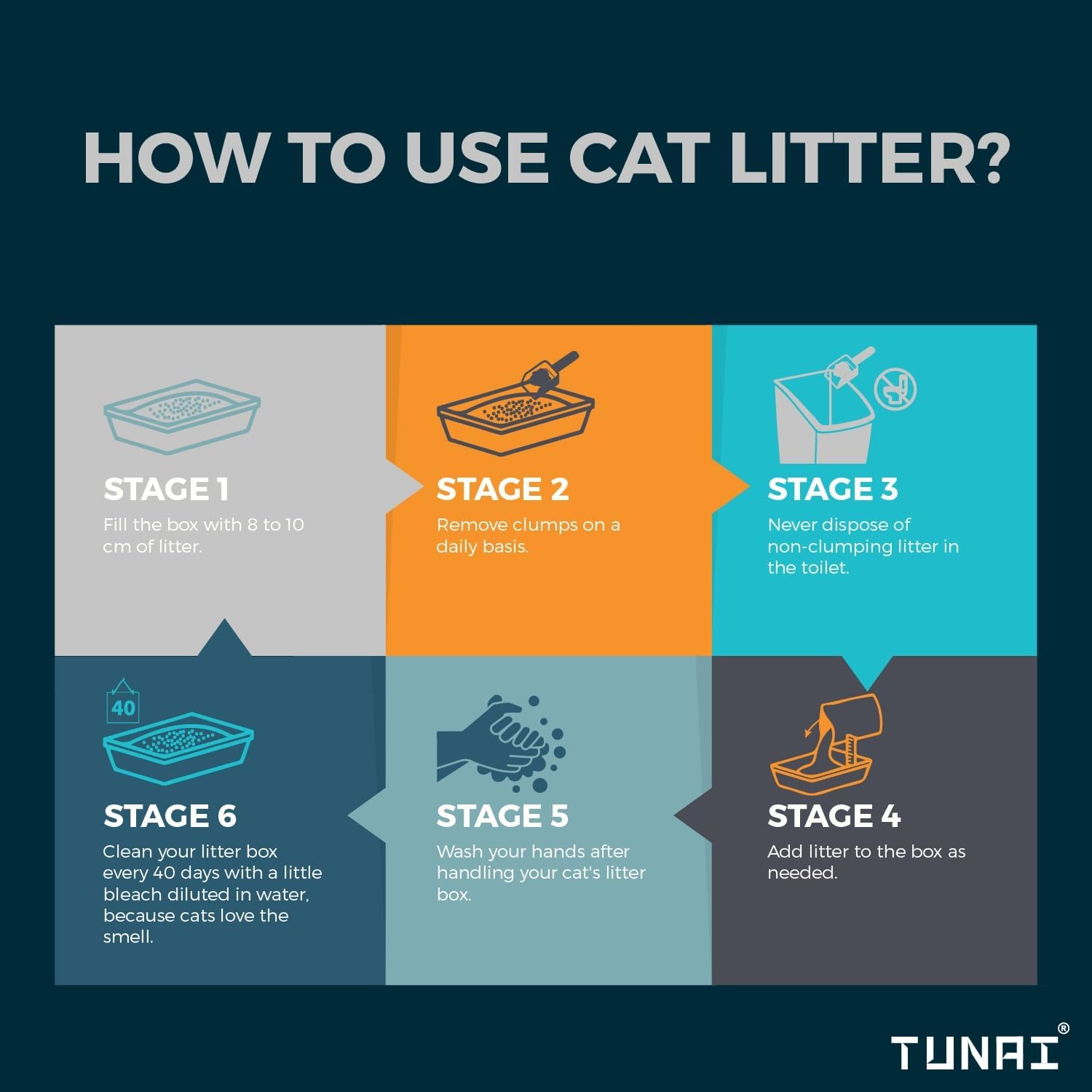 HOW TO USE CAT LITTER?

STAGE 1
Fill the box with 8 to 10 cm of litter.

STAGE 2
Remove clumps on a daily basis.

STAGE 3
Never dispose of non-clumping litter in the toilet.

40

STAGE 6
Clean your litter box every 40 days with a little bleach diluted in water, because cats love the smell.

STAGE 5
Wash your hands after handling your cat's litter box.

STAGE 4
Add litter to the box as needed.

TUNAI®