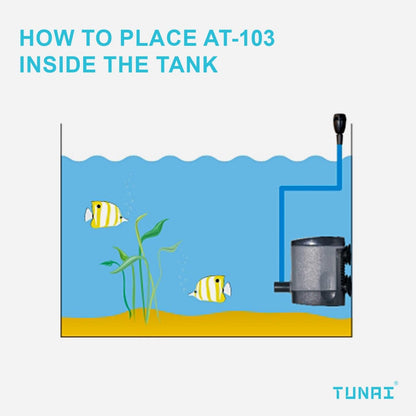 HOW TO PLACE AT-103
INSIDE THE TANK

TUNAI®