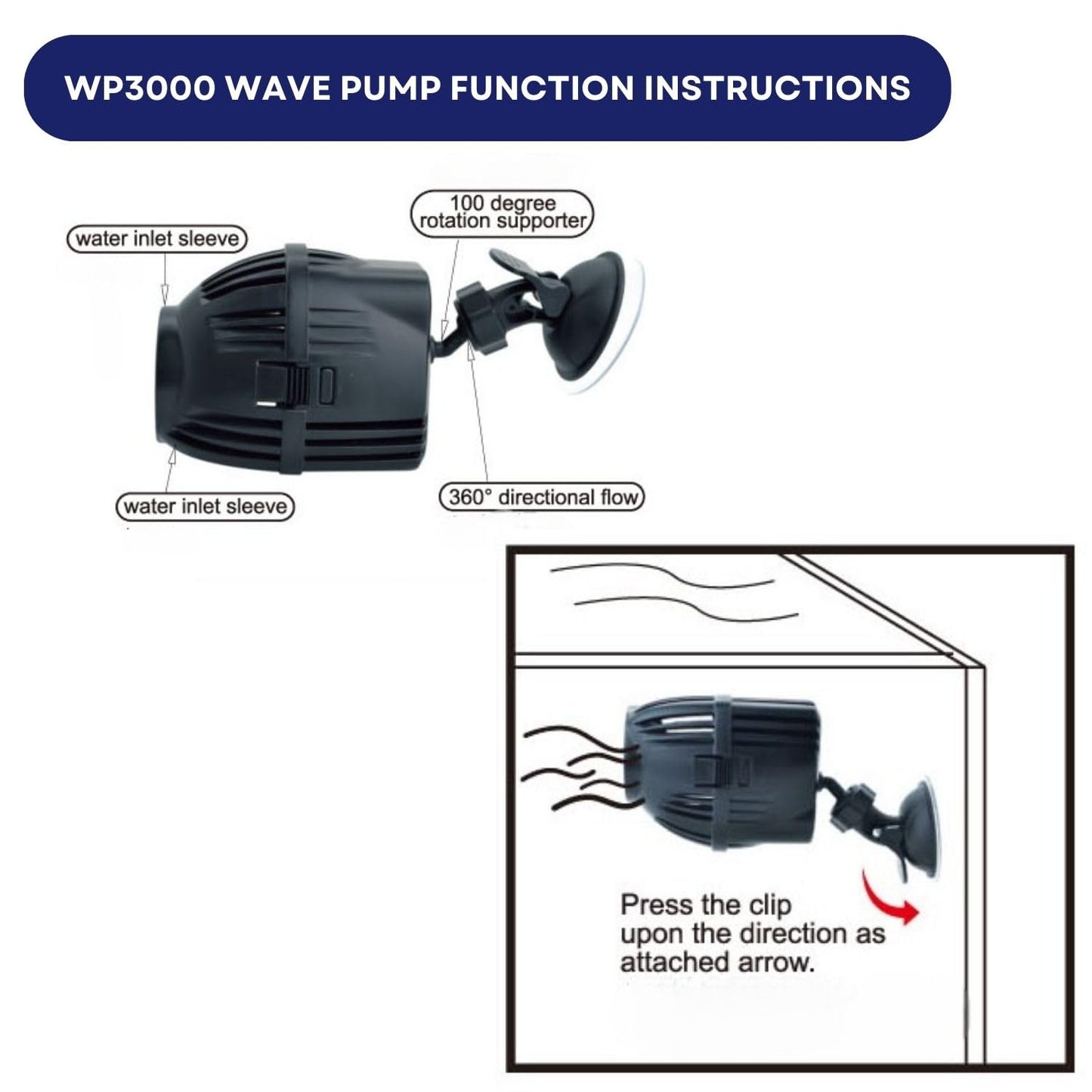 WP3000 WAVE PUMP FUNCTION INSTRUCTIONS

water inlet sleeve

100 degree rotation supporter

water inlet sleeve

360° directional flow

Press the clip upon the direction as attached arrow.