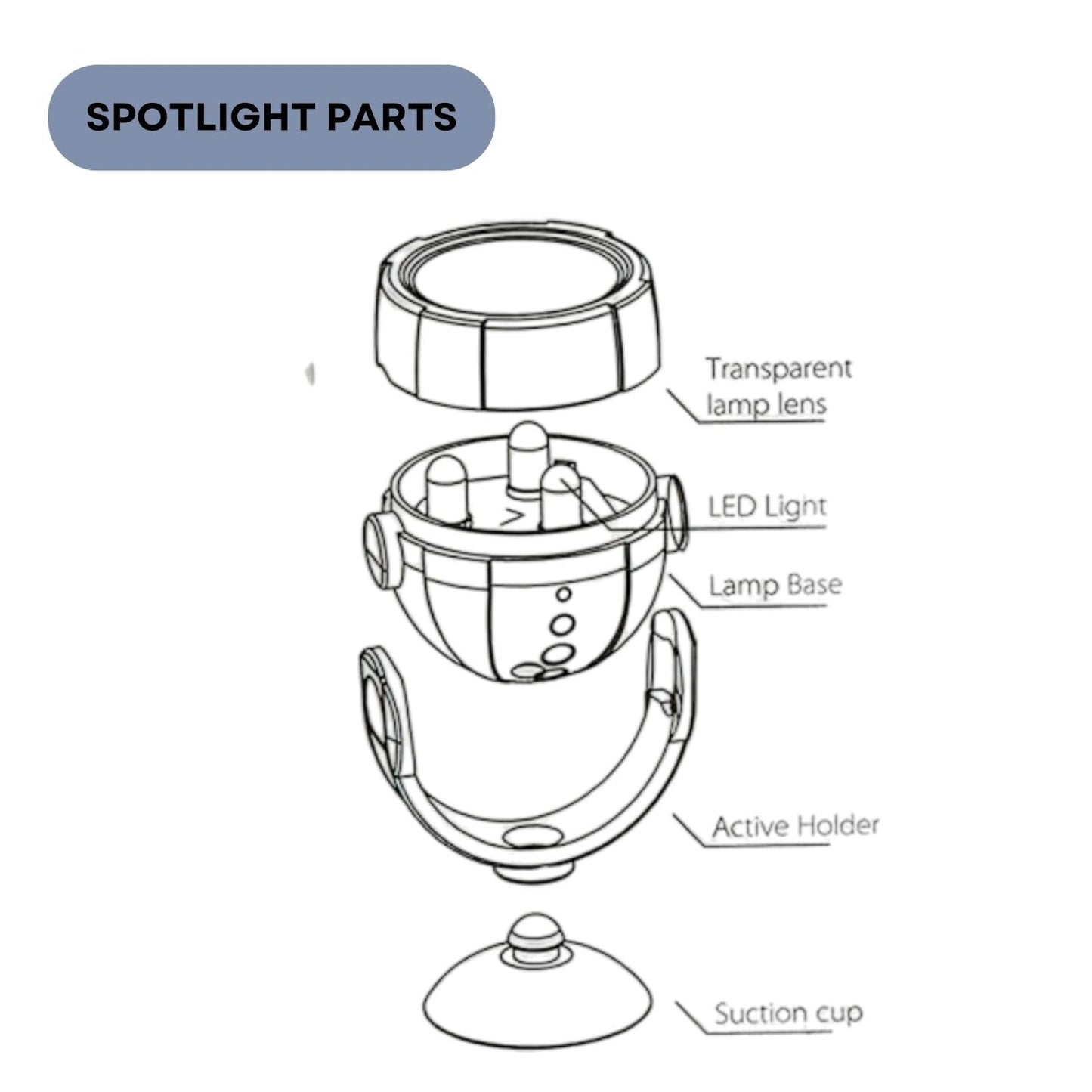 SPOTLIGHT PARTS

Transparent lamp lens

LED Light

Lamp Base

Active Holder

Suction cup